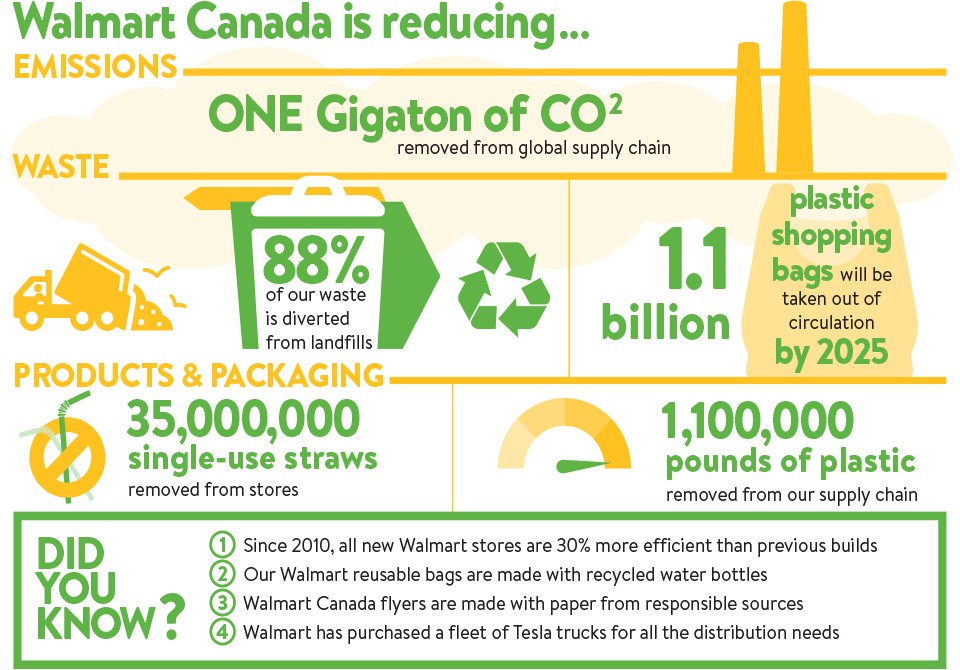 Walmart Canada is reducing...

EMISSIONS

ONE Gigaton of $CO^2$
removed from global supply chain

WASTE

88%
of our waste is diverted from landfills

1.1 billion plastic shopping bags will be taken out of circulation by 2025

PRODUCTS & PACKAGING

35,000,000
single-use straws
removed from stores

1,100,000
pounds of plastic
removed from our supply chain

DID YOU KNOW?

1 Since 2010, all new Walmart stores are 30% more efficient than previous builds
2 Our Walmart reusable bags are made with recycled water bottles
3 Walmart Canada flyers are made with paper from responsible sources
4 Walmart has purchased a fleet of Tesla trucks for all the distribution needs